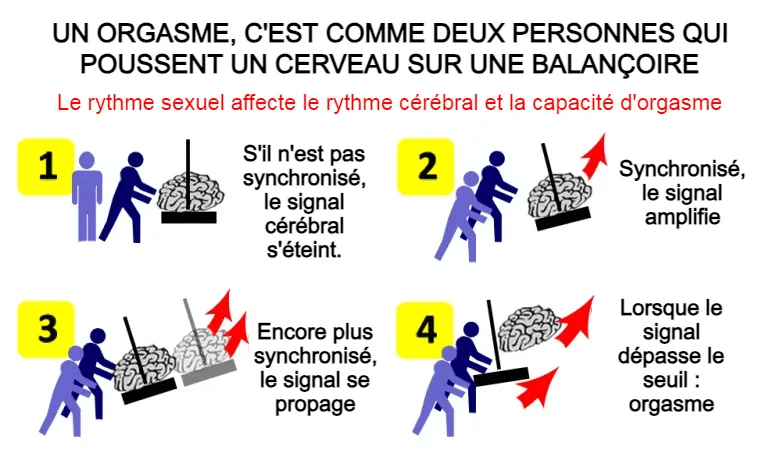 UN ORGASME, C'EST COMME DEUX PERSONNES QUI POUSSENT UN CERVEAU SUR UNE BALANÇOIRE

Le rythme sexuel affecte le rythme cérébral et la capacité d'orgasme

1

S'il n'est pas synchronisé, le signal cérébral s'éteint.

2

Synchronisé, le signal amplifie

3

Encore plus synchronisé, le signal se propage

4

Lorsque le signal dépasse le seuil : orgasme